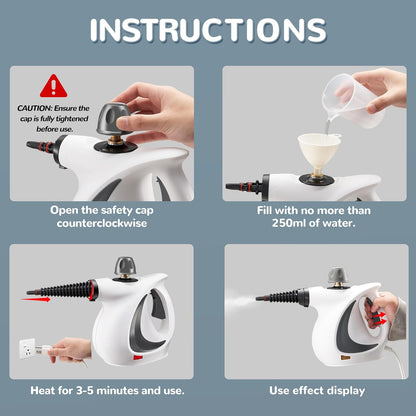 INSTRUCTIONS

CAUTION: Ensure the cap is fully tightened before use.

Open the safety cap counterclockwise

Fill with no more than 250ml of water.

Heat for 3-5 minutes and use.

Use effect display