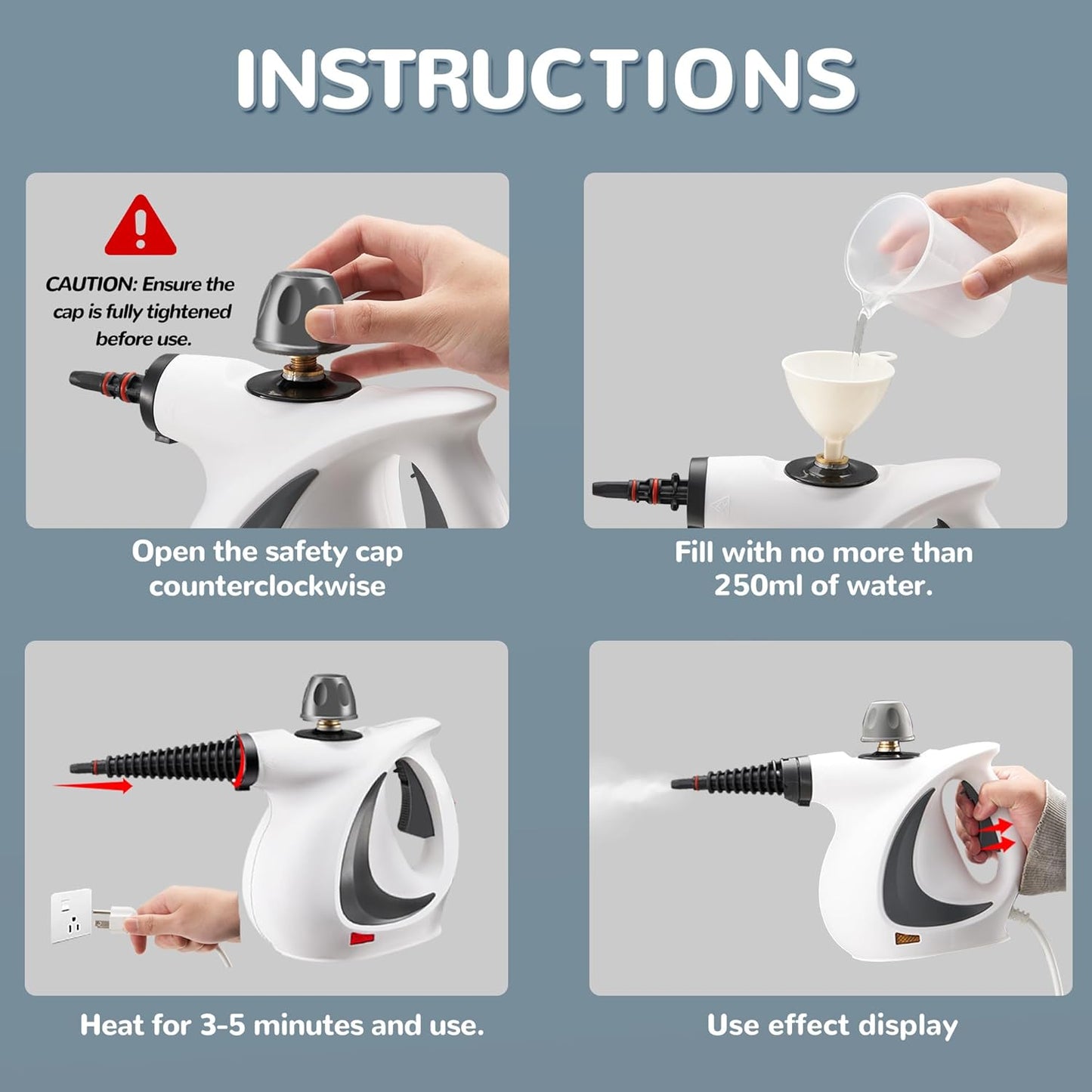 INSTRUCTIONS

CAUTION: Ensure the cap is fully tightened before use.

Open the safety cap counterclockwise

Fill with no more than 250ml of water.

Heat for 3-5 minutes and use.

Use effect display