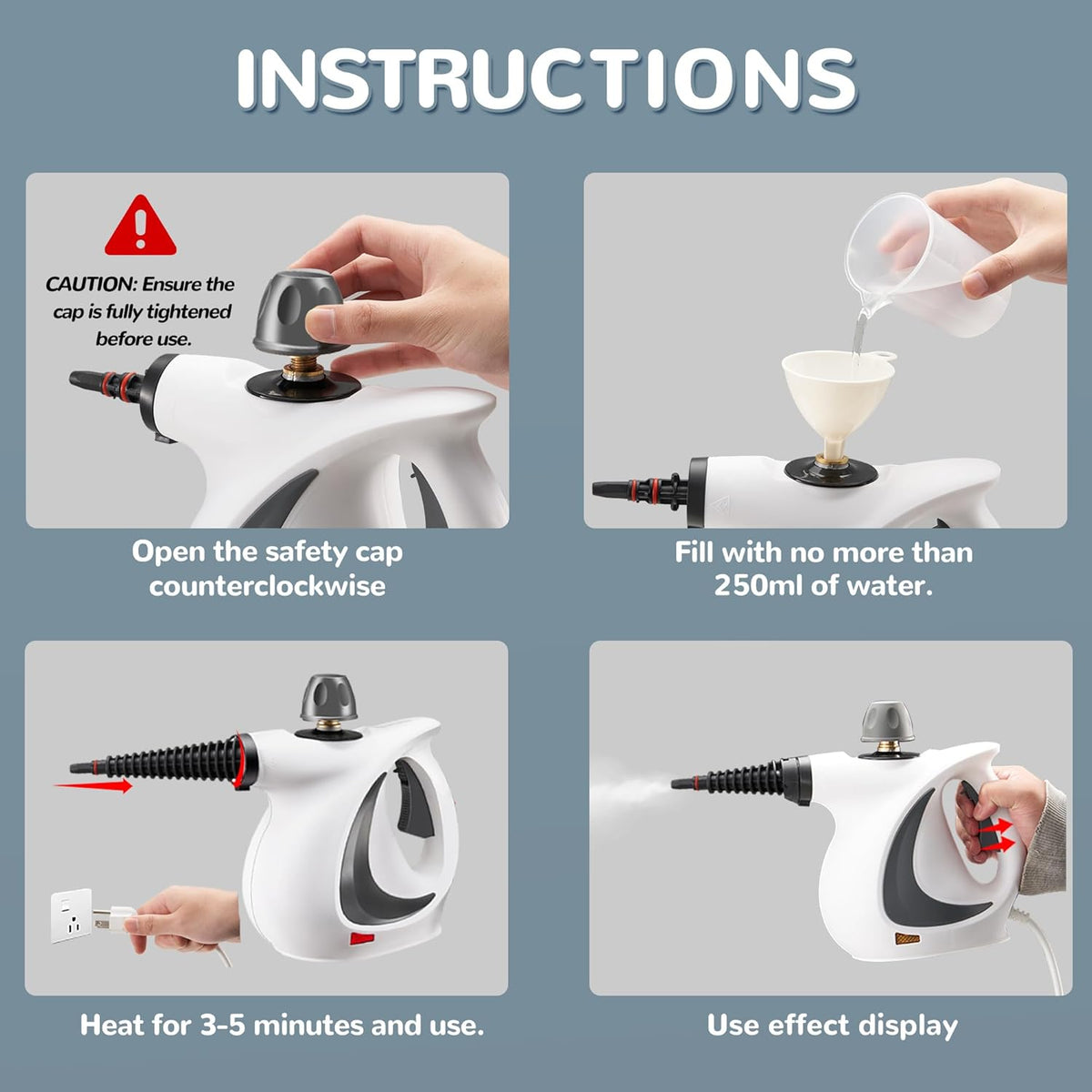 INSTRUCTIONS

CAUTION: Ensure the cap is fully tightened before use.

Open the safety cap counterclockwise

Fill with no more than 250ml of water.

Heat for 3-5 minutes and use.

Use effect display